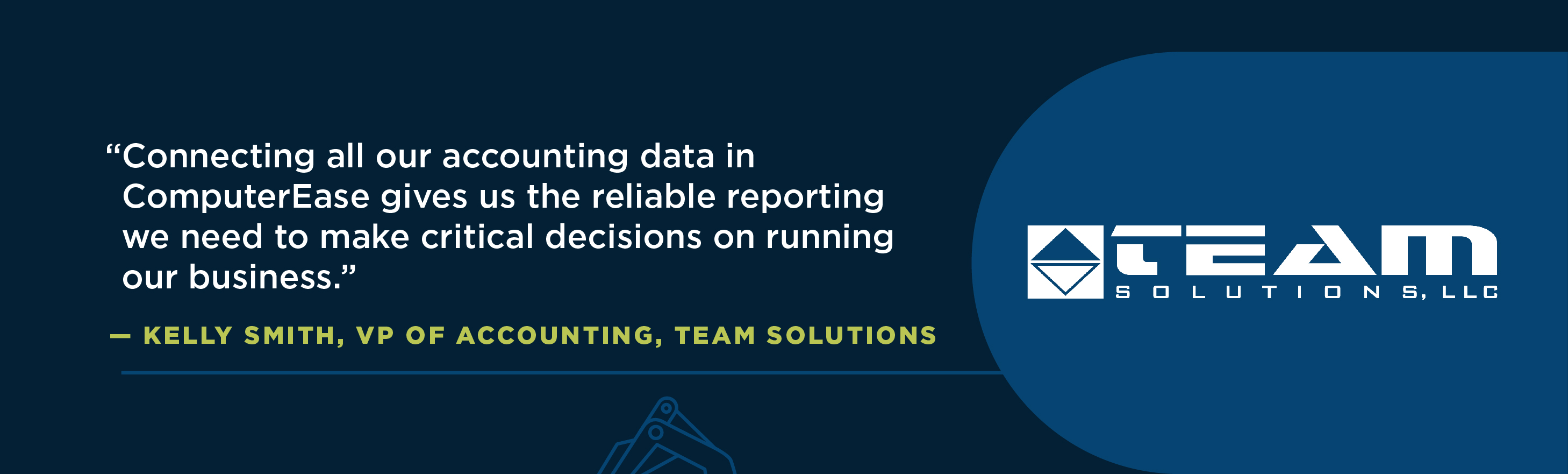 “Connecting all our accounting data in ComputerEase gives us the reliable reporting we need to make critical decisions on running our business.”

— KELLY SMITH, VP OF ACCOUNTING, TEAM SOLUTIONS

TEAM
SOLUTIONS, LLC